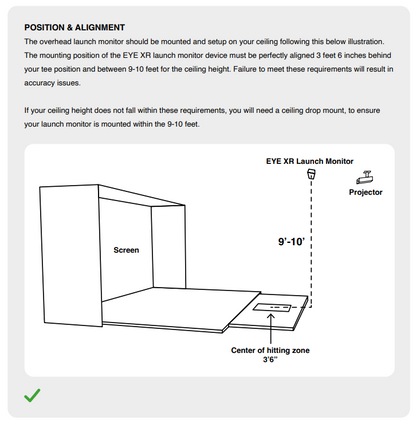 POSITION & ALIGNMENT

The overhead launch monitor should be mounted and setup on your ceiling following this below illustration. The mounting position of the EYE XR launch monitor device must be perfectly aligned 3 feet 6 inches behind your tee position and between 9-10 feet for the ceiling height. Failure to meet these requirements will result in accuracy issues.

If your ceiling height does not fall within these requirements, you will need a ceiling drop mount, to ensure your launch monitor is mounted within the 9-10 feet.

EYE XR Launch Monitor

Projector

Screen

9'-10'

Center of hitting zone
3'6"